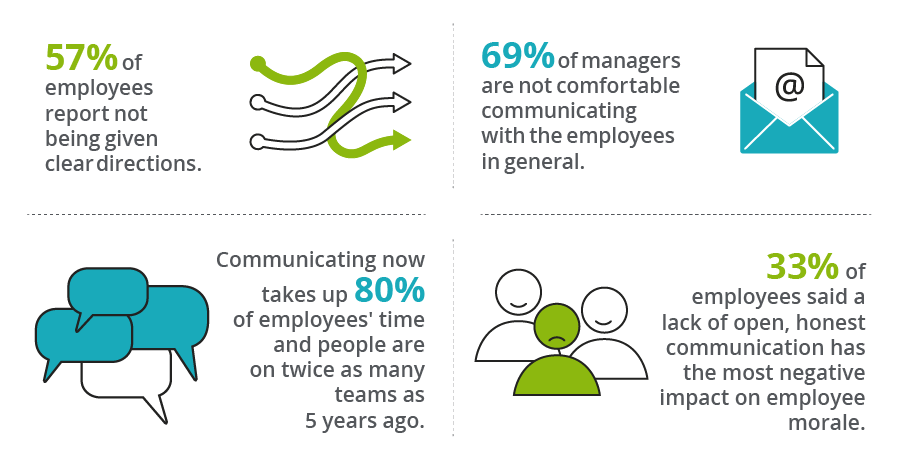 57% of employees report not being given clear directions.

69% of managers are not comfortable communicating with the employees in general.

@

Communicating now takes up 80% of employees' time and people are on twice as many teams as 5 years ago.

33% of employees said a lack of open, honest communication has the most negative impact on employee morale.